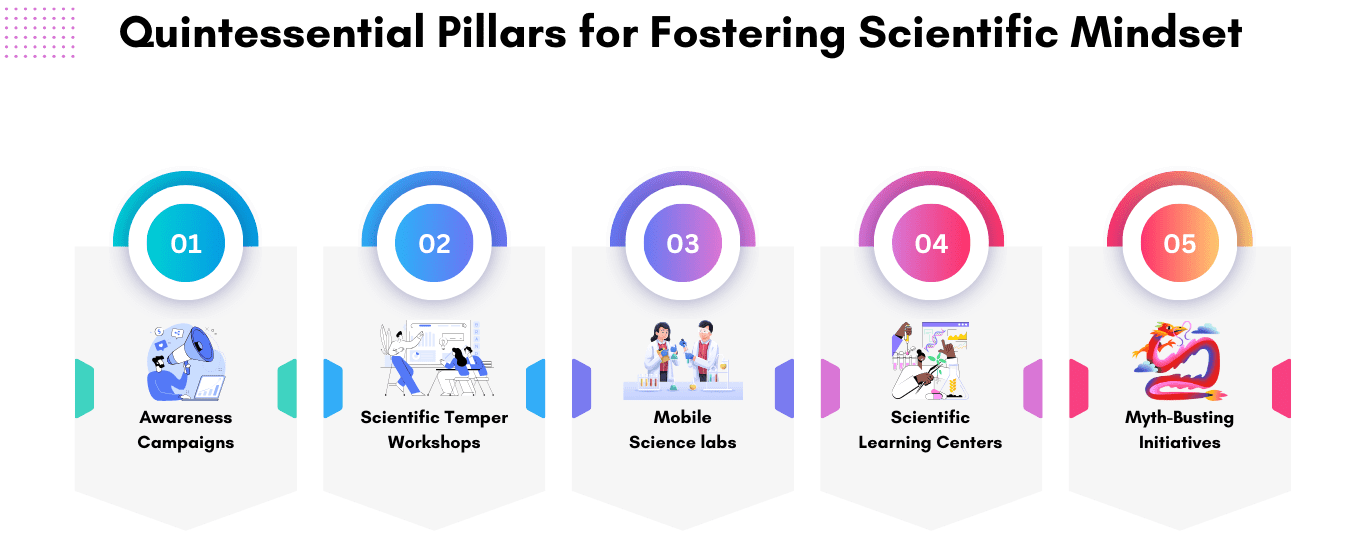 Quintessential Pillars for Fostering Scientific Mindset

01
Awareness Campaigns

02
Scientific Temper Workshops

03
Mobile Science labs

04
Scientific Learning Centers

05
Myth-Busting Initiatives